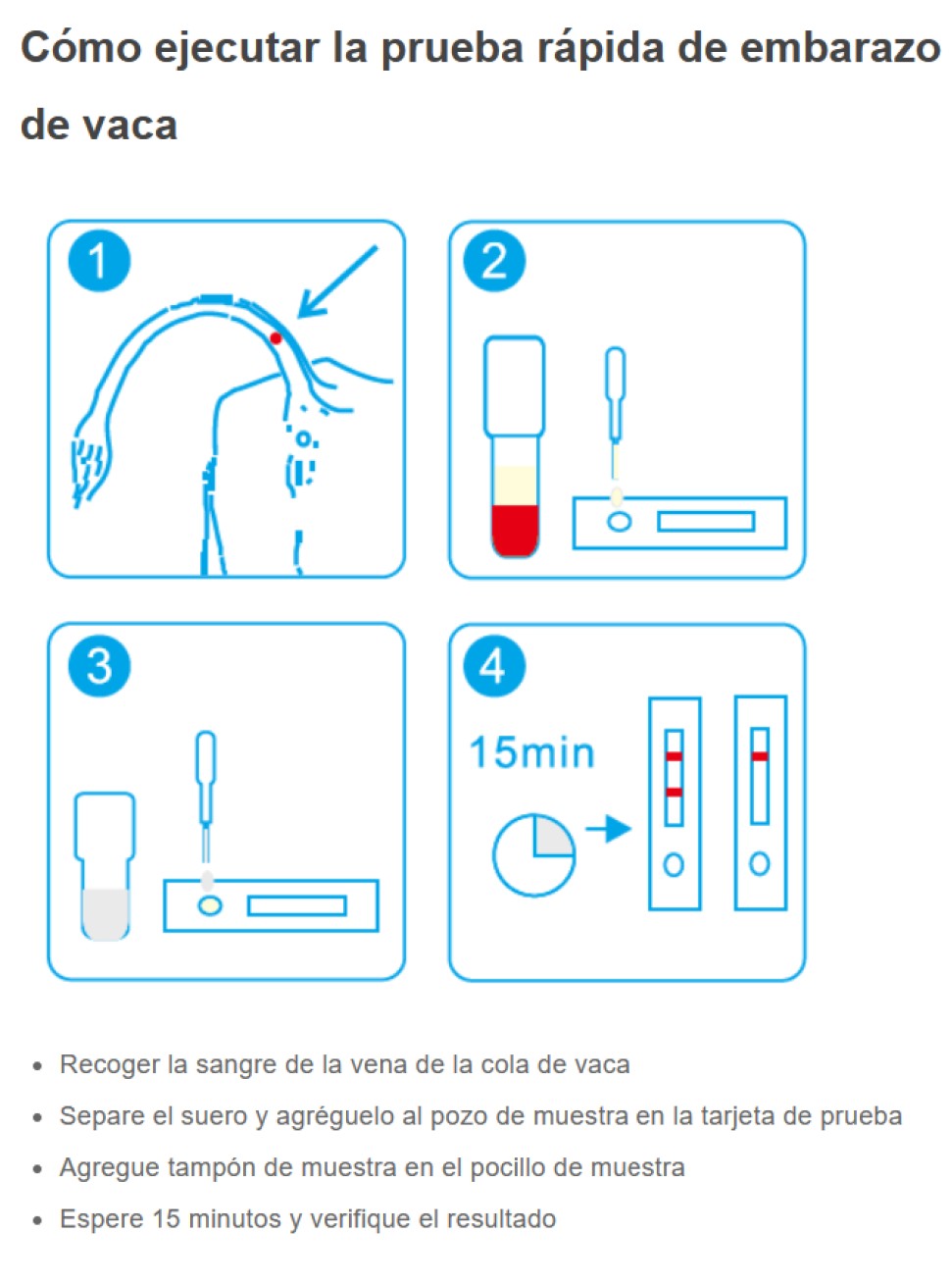 Cómo ejecutar la prueba rápida de embarazo de vaca

1

2

3

4

15min

- Recoger la sangre de la vena de la cola de vaca
- Separe el suero y agréguelo al pozo de muestra en la tarjeta de prueba
- Agregue tampón de muestra en el pocillo de muestra
- Espere 15 minutos y verifique el resultado